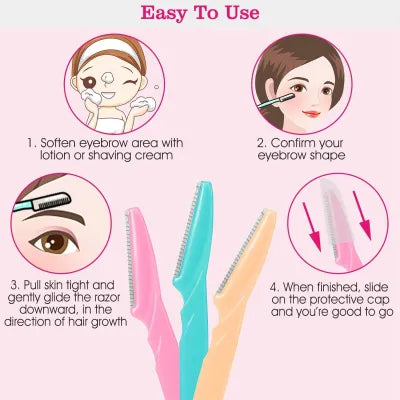 Easy To Use

1. Soften eyebrow area with lotion or shaving cream

2. Confirm your eyebrow shape

3. Pull skin tight and gently glide the razor downward, in the direction of hair growth

4. When finished, slide on the protective cap and you're good to go